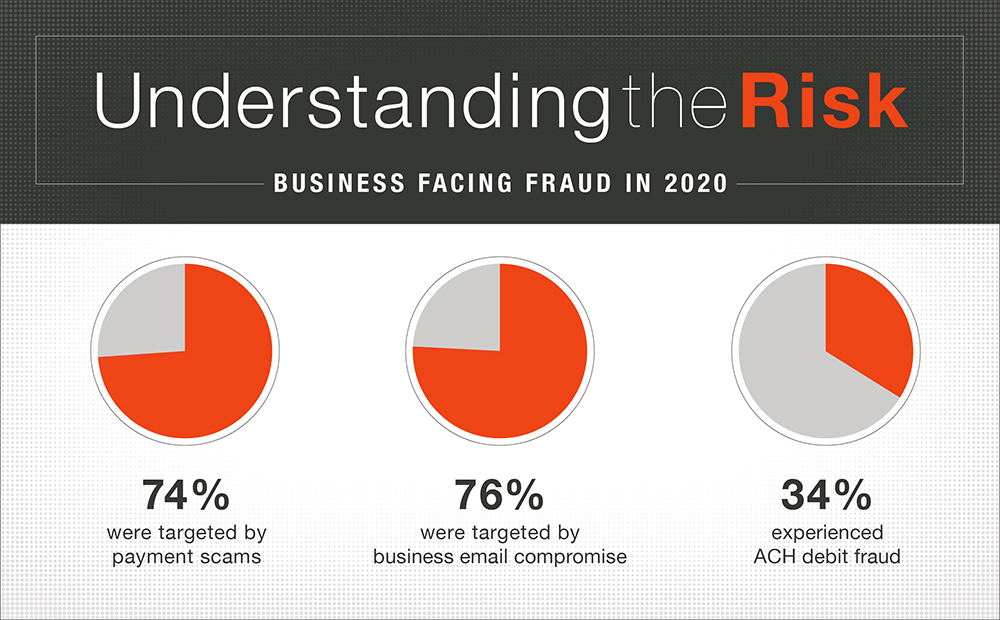 Understanding the Risk

BUSINESS FACING FRAUD IN 2020

74%
were targeted by payment scams

76%
were targeted by business email compromise

34%
experienced ACH debit fraud